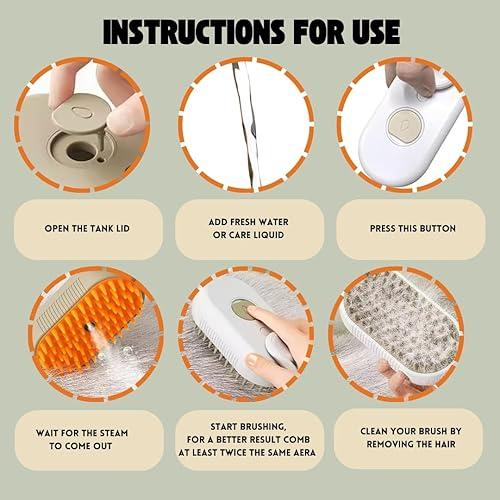 INSTRUCTIONS FOR USE

OPEN THE TANK LID

ADD FRESH WATER OR CARE LIQUID

PRESS THIS BUTTON

WAIT FOR THE STEAM TO COME OUT

START BRUSHING, FOR A BETTER RESULT COMB AT LEAST TWICE THE SAME AERA

CLEAN YOUR BRUSH BY REMOVING THE HAIR